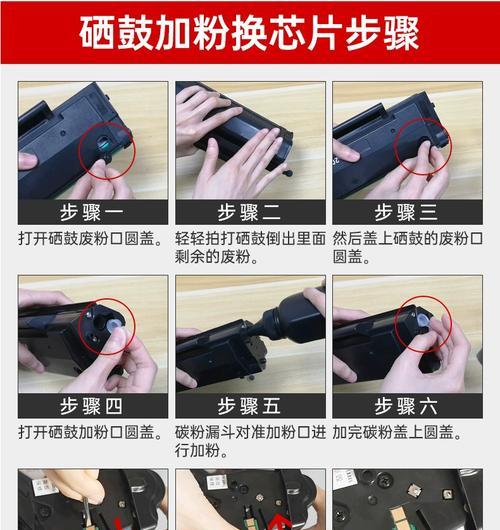 硒鼓加粉换芯片步骤

步骤一
打开硒鼓废粉口圆盖。

步骤二
轻轻拍打硒鼓倒出里面剩余的废粉。

步骤三
然后盖上硒鼓的废粉口圆盖。

步骤四
打开硒鼓加粉口圆盖。

步骤五
碳粉漏斗对准加粉口进行加粉。

步骤六
加完碳粉盖上圆盖。